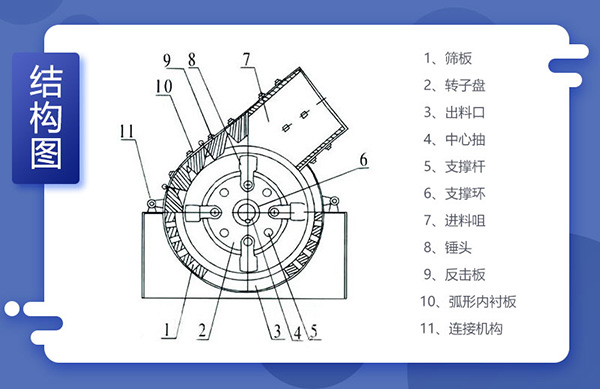 结构图

9 8 7
10
11
6
1 2 3 4 5

1、筛板
2、转子盘
3、出料口
4、中心抽
5、支撑杆
6、支撑环
7、进料咀
8、锤头
9、反击板
10、弧形内衬板
11、连接机构